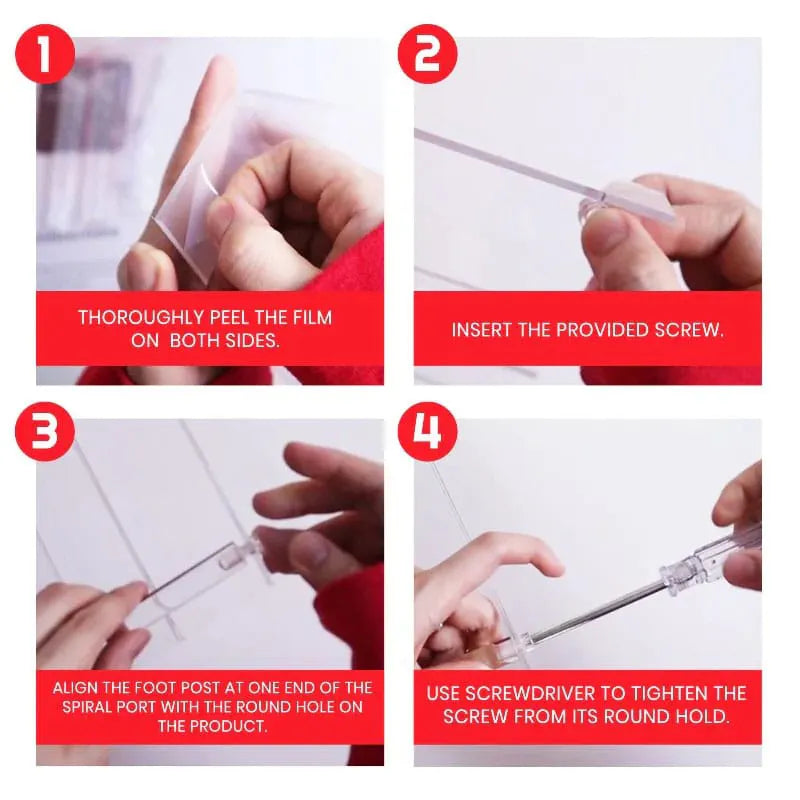 1

THOROUGHLY PEEL THE FILM ON BOTH SIDES.

2

INSERT THE PROVIDED SCREW.

3

ALIGN THE FOOT POST AT ONE END OF THE SPIRAL PORT WITH THE ROUND HOLE ON THE PRODUCT.

4

USE SCREWDRIVER TO TIGHTEN THE SCREW FROM ITS ROUND HOLD.